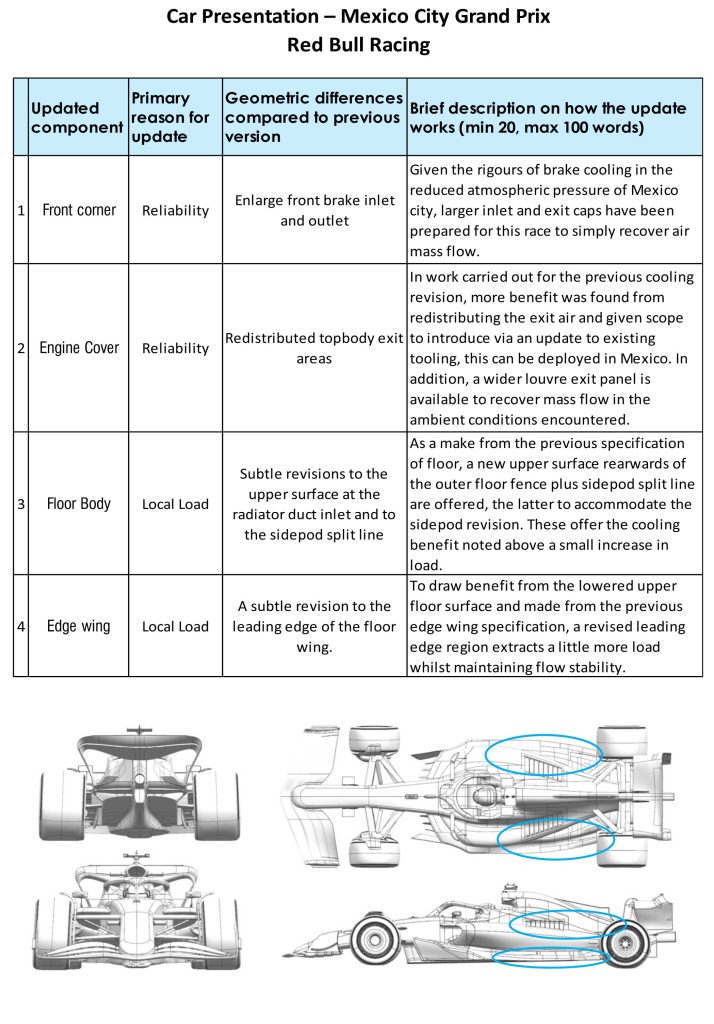 Car Presentation – Mexico City Grand Prix
Red Bull Racing

| | Updated component | Primary reason for update | Geometric differences compared to previous version | Brief description on how the update works (min 20, max 100 words) |
|---|---|---|---|---|
| 1 | Front corner | Reliability | Enlarge front brake inlet and outlet | Given the rigours of brake cooling in the reduced atmospheric pressure of Mexico city, larger inlet and exit caps have been prepared for this race to simply recover air mass flow. |
| 2 | Engine Cover | Reliability | Redistributed topbody exit areas | In work carried out for the previous cooling revision, more benefit was found from redistributing the exit air and given scope to introduce via an update to existing tooling, this can be deployed in Mexico. In addition, a wider louvre exit panel is available to recover mass flow in the ambient conditions encountered. |
| 3 | Floor Body | Local Load | Subtle revisions to the upper surface at the radiator duct inlet and to the sidepod split line | As a make from the previous specification of floor, a new upper surface rearwards of the outer floor fence plus sidepod split line are offered, the latter to accommodate the sidepod revision. These offer the cooling benefit noted above a small increase in load. |
| 4 | Edge wing | Local Load | A subtle revision to the leading edge of the floor wing. | To draw benefit from the lowered upper floor surface and made from the previous edge wing specification, a revised leading edge region extracts a little more load whilst maintaining flow stability. |