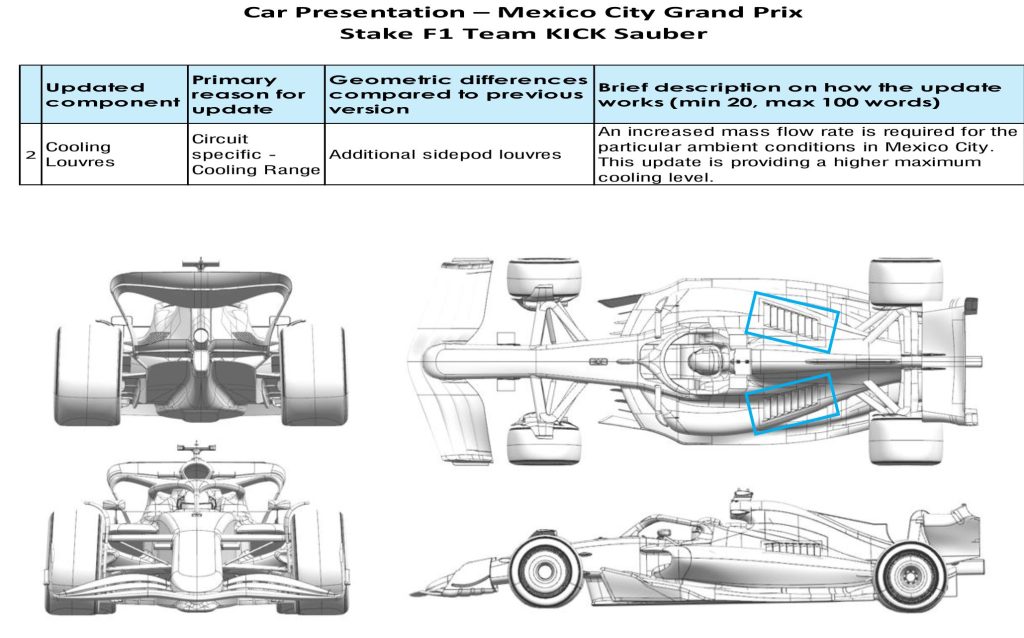 Car Presentation – Mexico City Grand Prix
Stake F1 Team KICK Sauber

| | Updated component | Primary reason for update | Geometric differences compared to previous version | Brief description on how the update works (min 20, max 100 words) |
|---|---|---|---|---|
| 2 | Cooling Louvres | Circuit specific - Cooling Range | Additional sidepod louvres | An increased mass flow rate is required for the particular ambient conditions in Mexico City. This update is providing a higher maximum cooling level. |